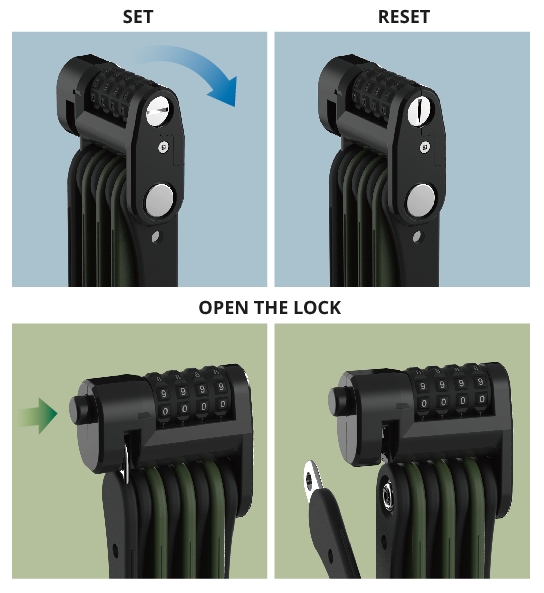 SET

RESET

OPEN THE LOCK

9 9 9 9
0 0 0 0

9 9 9 9
0 0 0 0